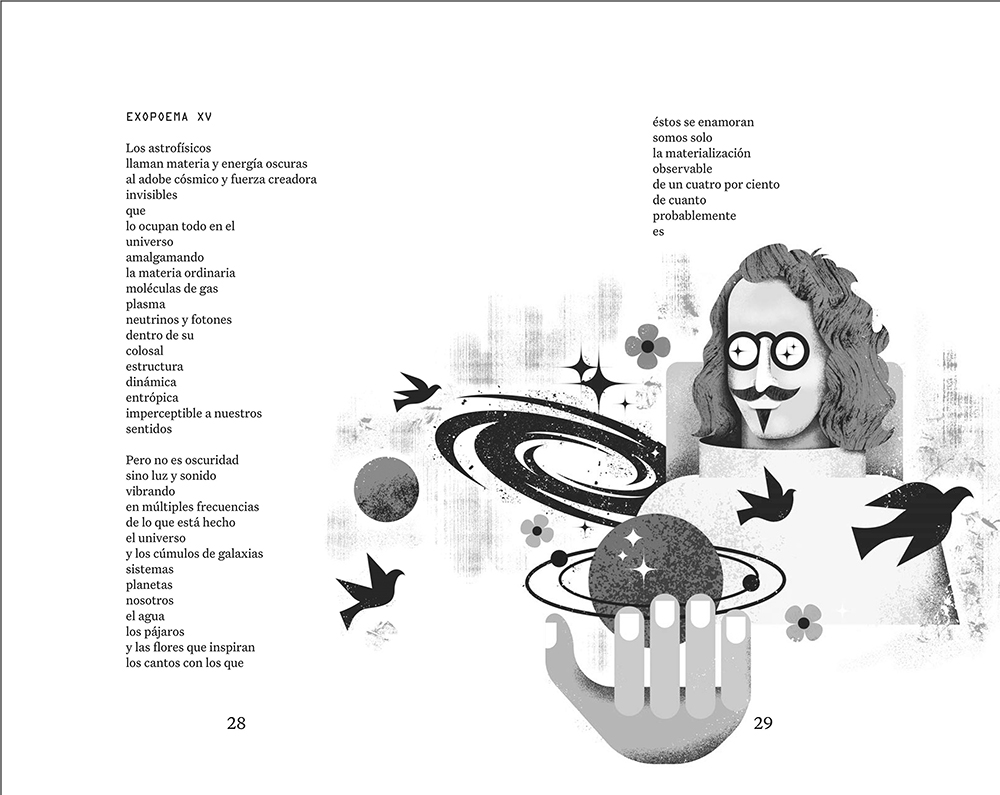 EXOPOEMA XV

Los astrofísicos
llaman materia y energía oscuras
al adobe cósmico y fuerza creadora
invisibles
que
lo ocupan todo en el
universo
amalgamando
la materia ordinaria
moléculas de gas
plasma
neutrinos y fotones
dentro de su
colosal
estructura
dinámica
entrópica
imperceptible a nuestros
sentidos

Pero no es oscuridad
sino luz y sonido
vibrando
en múltiples frecuencias
de lo que está hecho
el universo
y los cúmulos de galaxias
sistemas
planetas
nosotros
el agua
los pájaros
y las flores que inspiran
los cantos con los que

28

éstos se enamoran
somos solo
la materialización
observable
de un cuatro por ciento
de cuanto
probablemente
es

29