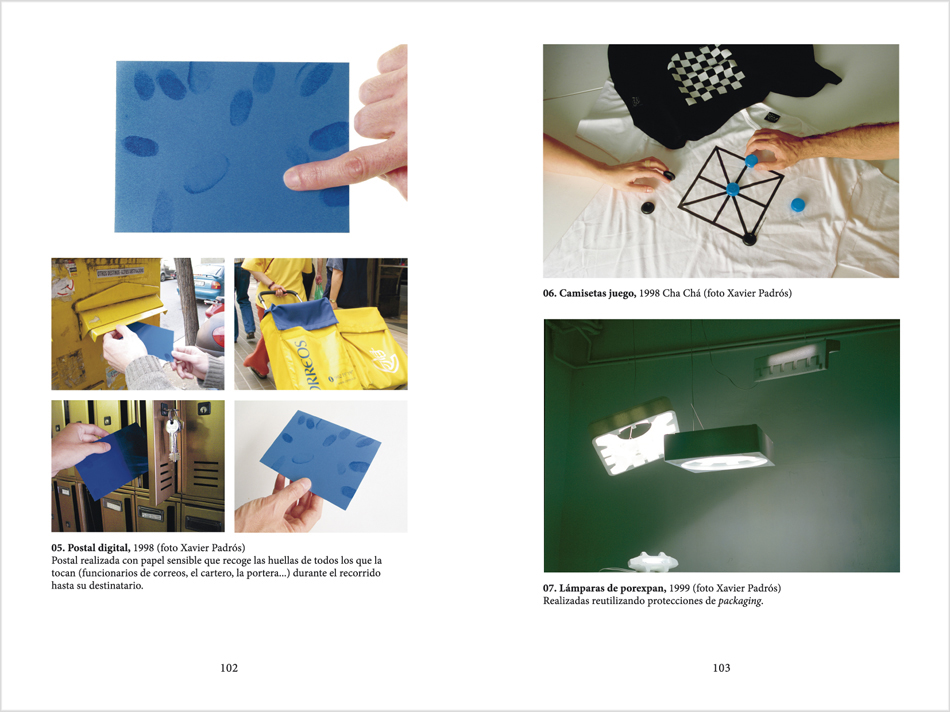 CORREOS

05. Postal digital, 1998 (foto Xavier Padrós)
Postal realizada con papel sensible que recoge las huellas de todos los que la tocan (funcionarios de correos, el cartero, la portera...) durante el recorrido hasta su destinatario.

102

06. Camisetas juego, 1998 Cha Chá (foto Xavier Padrós)

07. Lámparas de porexpan, 1999 (foto Xavier Padrós)
Realizadas reutilizando protecciones de packaging.

103